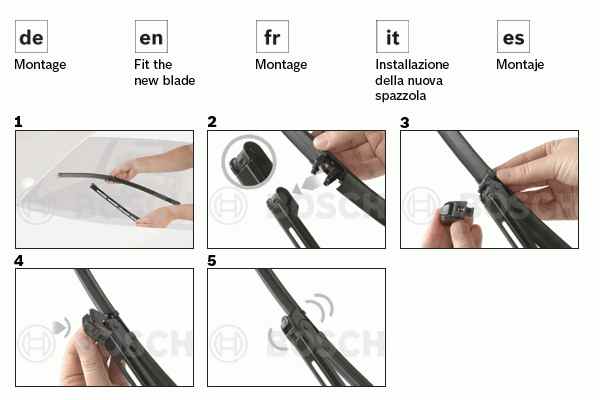 de
Montage

en
Fit the new blade

fr
Montage

it
Installazione della nuova spazzola

es
Montaje

1

BOSCH

2

BOSCH

3

BOSCH

4

BOSCH

5

BOSCH